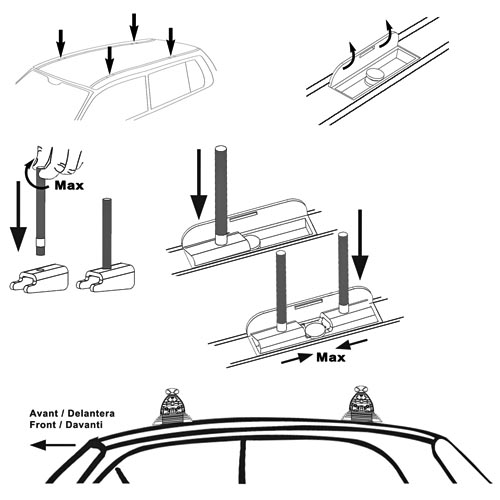 Max

Max

Avant / Delantera
Front / Davanti