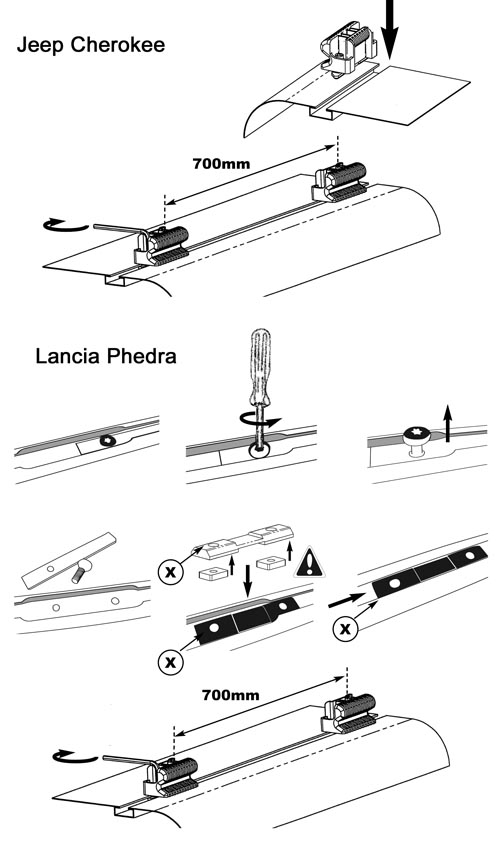 Jeep Cherokee

700mm

Lancia Phedra

X

X

X

700mm